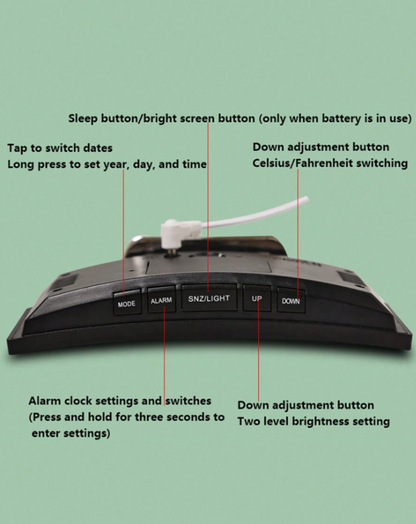 Sleep button/bright screen button (only when battery is in use)

Tap to switch dates
Long press to set year, day, and time

Down adjustment button
Celsius/Fahrenheit switching

MODE

ALARM

SNZ/LIGHT

UP

DOWN

Alarm clock settings and switches
(Press and hold for three seconds to enter settings)

Down adjustment button
Two level brightness setting