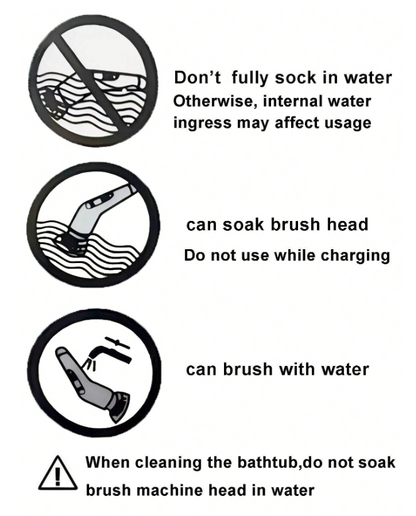 Don’t fully sock in water
Otherwise, internal water ingress may affect usage

can soak brush head
Do not use while charging

can brush with water

When cleaning the bathtub,do not soak brush machine head in water